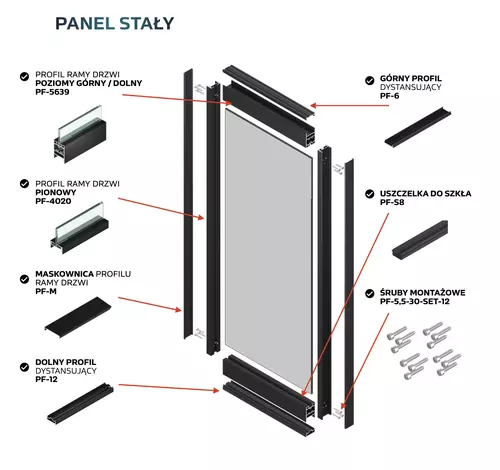 PANEL STAŁY

PROFIL RAMY DRZWI
POZIOMY GÓRNY / DOLNY
PF-5639

PROFIL RAMY DRZWI
PIONOWY
PF-4020

MASKOWNICA PROFILU
RAMY DRZWI
PF-M

DOLNY PROFIL
DYSTANSUJĄCY
PF-12

GÓRNY PROFIL
DYSTANSUJĄCY
PF-6

USZCZELKA DO SZKŁA
PF-S8

ŚRUBY MONTAŻOWE
PF-5,5-30-SET-12